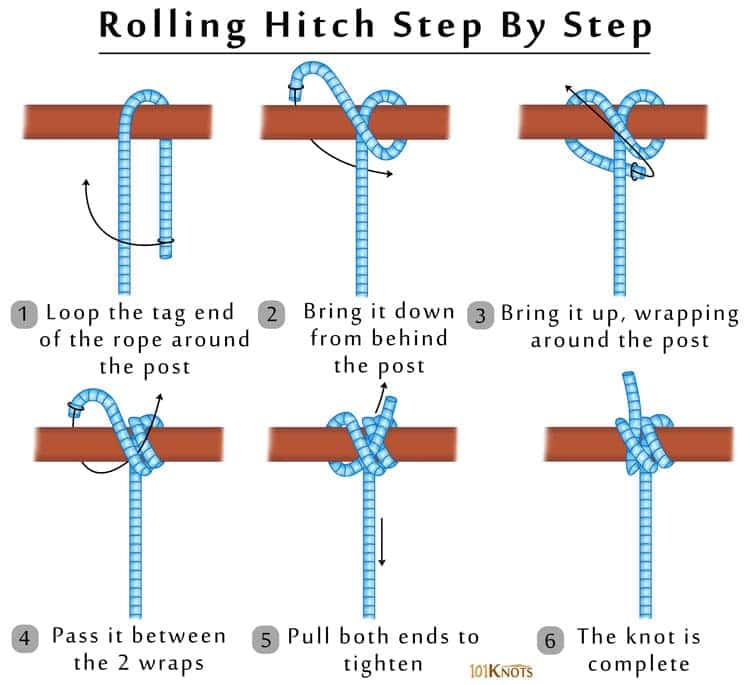 Rolling Hitch Step By Step

1 Loop the tag end of the rope around the post

2 Bring it down from behind the post

3 Bring it up, wrapping around the post

4 Pass it between the 2 wraps

5 Pull both ends to tighten

6 The knot is complete

101KNOTS